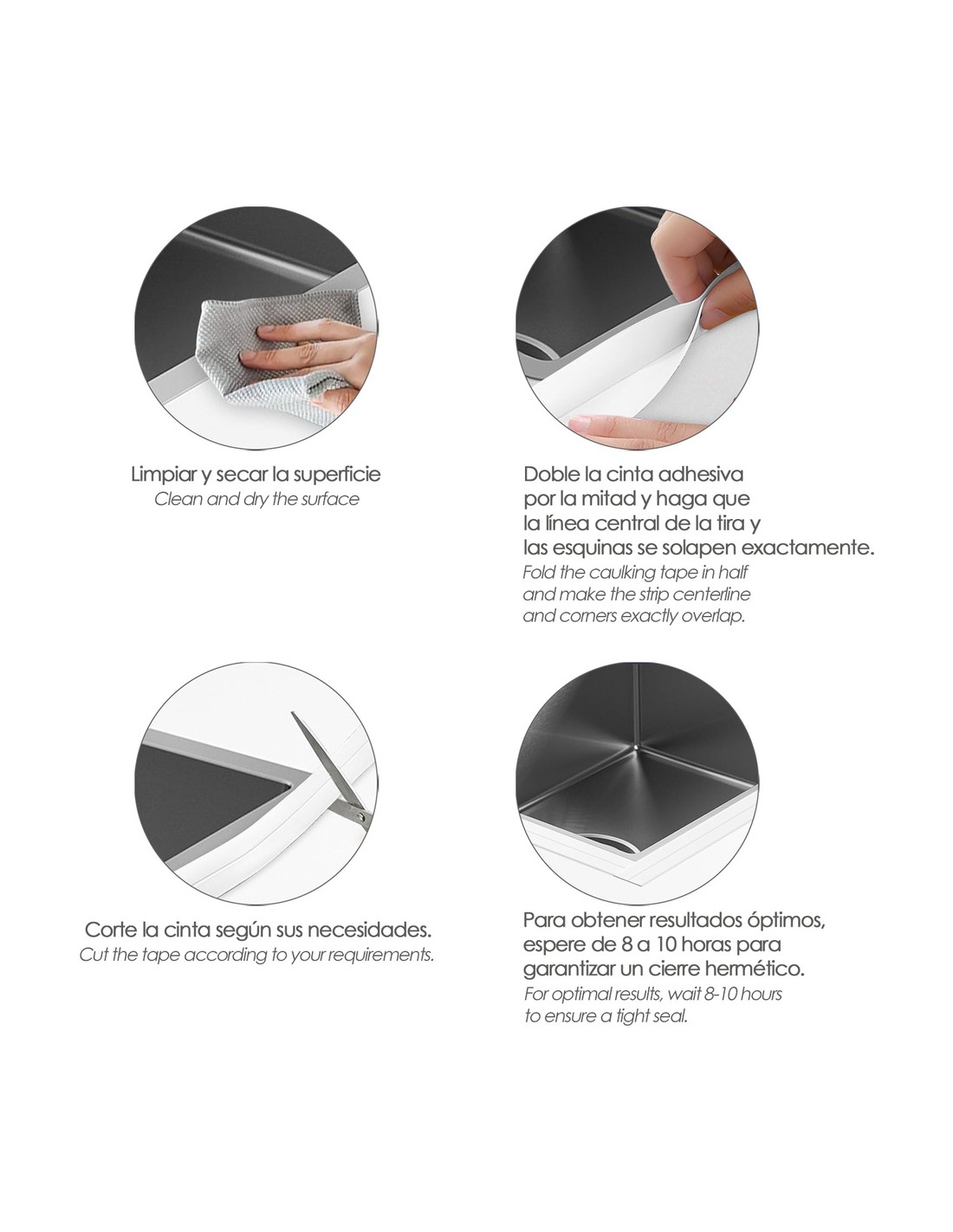 Limpiar y secar la superficie
Clean and dry the surface

Doble la cinta adhesiva por la mitad y haga que la línea central de la tira y las esquinas se solapen exactamente.
Fold the caulking tape in half and make the strip centerline and corners exactly overlap.

Corte la cinta según sus necesidades.
Cut the tape according to your requirements.

Para obtener resultados óptimos, espere de 8 a 10 horas para garantizar un cierre hermético.
For optimal results, wait 8-10 hours to ensure a tight seal.