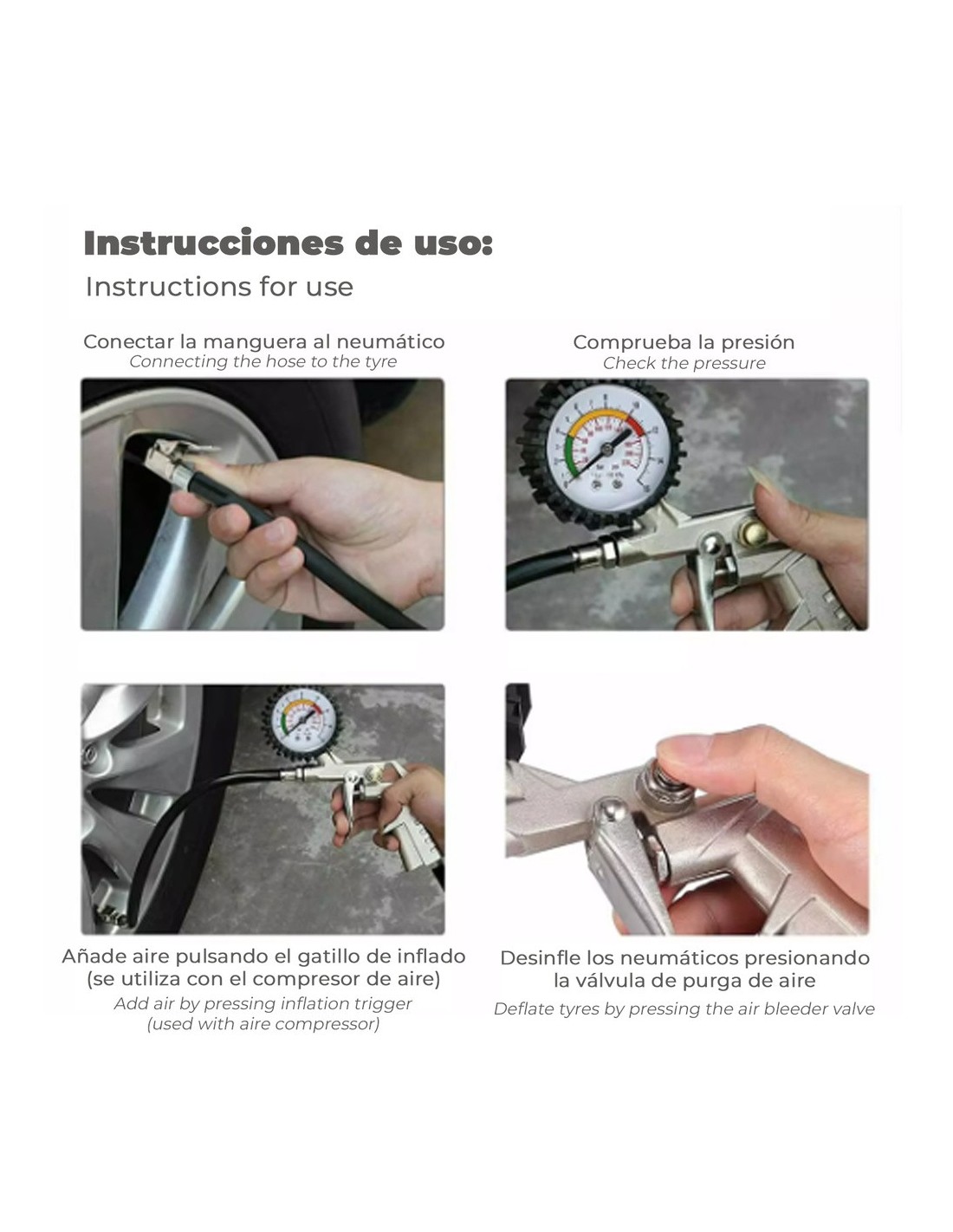 Instrucciones de uso:
Instructions for use

Conectar la manguera al neumático
Connecting the hose to the tyre

Comprueba la presión
Check the pressure

Añade aire pulsando el gatillo de inflado (se utiliza con el compresor de aire)
Add air by pressing inflation trigger (used with aire compressor)

Desinfle los neumáticos presionando la válvula de purga de aire
Deflate tyres by pressing the air bleeder valve