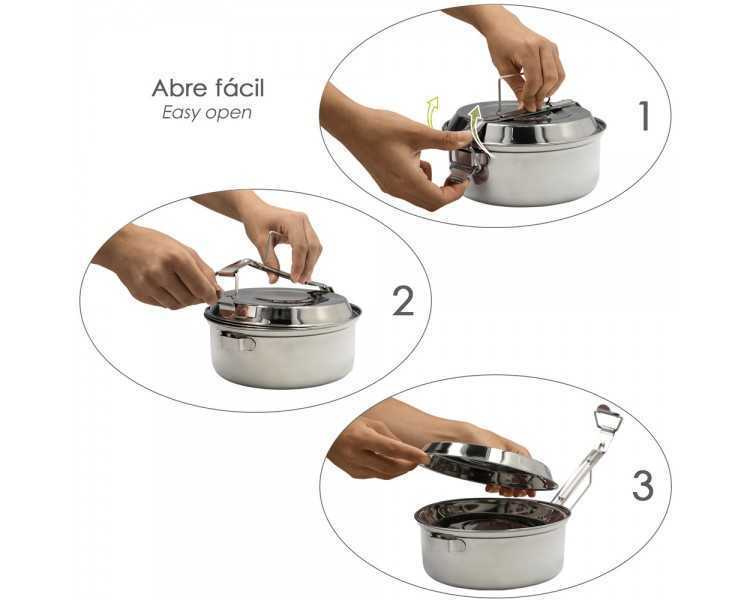 Abre fácil
Easy open

1

2

3